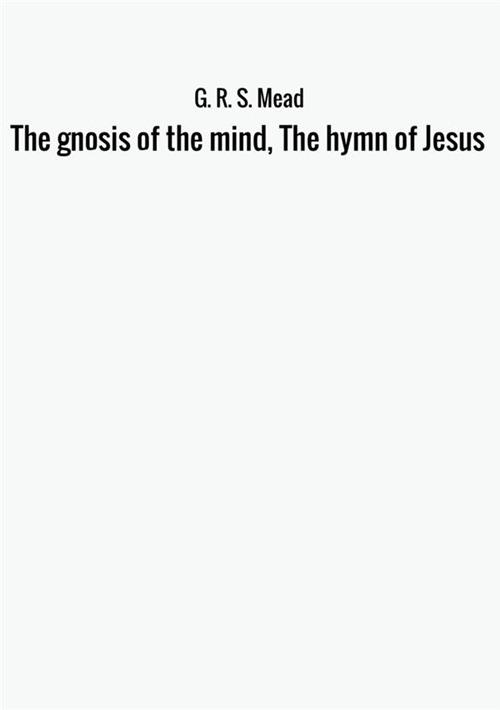 G. R. S. Mead

The gnosis of the mind, The hymn of Jesus