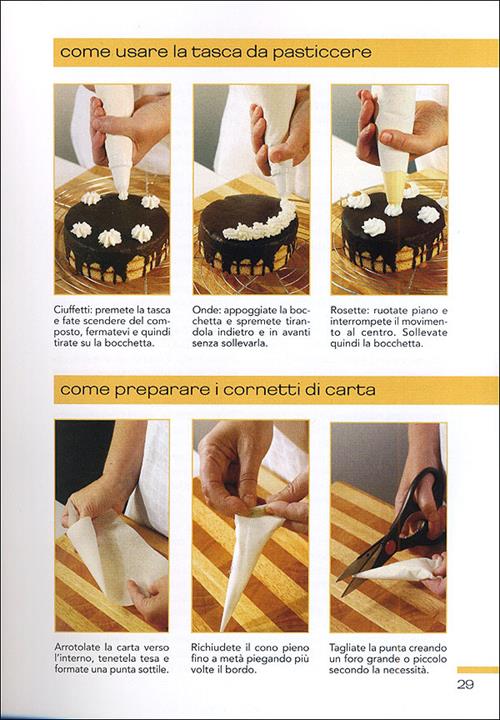 come usare la tasca da pasticcere

Ciuffetti: premete la tasca e fate scendere del composto, fermatevi e quindi tirate su la bocchetta.

Onde: appoggiate la bocchetta e spremete tirandola indietro e in avanti senza sollevarla.

Rosette: ruotate piano e interrompete il movimento al centro. Sollevate quindi la bocchetta.

come preparare i cornetti di carta

Arrotolate la carta verso l'interno, tenetela tesa e formate una punta sottile.

Richiudete il cono pieno fino a metà piegando più volte il bordo.

Tagliate la punta creando un foro grande o piccolo secondo la necessità.

29