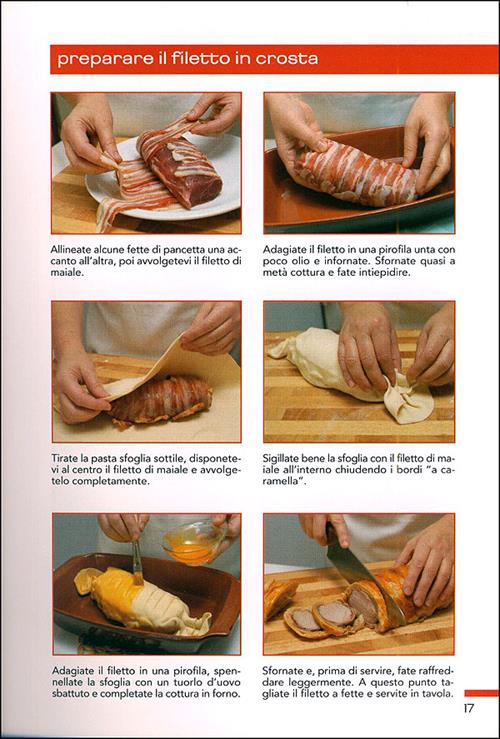 preparare il filetto in crosta

Allineate alcune fette di pancetta una accanto all'altra, poi avvolgetevi il filetto di maiale.

Adagiate il filetto in una pirofila unta con poco olio e infornate. Sfornate quasi a metà cottura e fate intiepidire.

Tirate la pasta sfoglia sottile, disponetevi al centro il filetto di maiale e avvolgetelo completamente.

Sigillate bene la sfoglia con il filetto di maiale all'interno chiudendo i bordi "a caramella".

Adagiate il filetto in una pirofila, spennellate la sfoglia con un tuorlo d'uovo sbattuto e completate la cottura in forno.

Sfornate e, prima di servire, fate raffreddare leggermente. A questo punto tagliate il filetto a fette e servite in tavola.

17