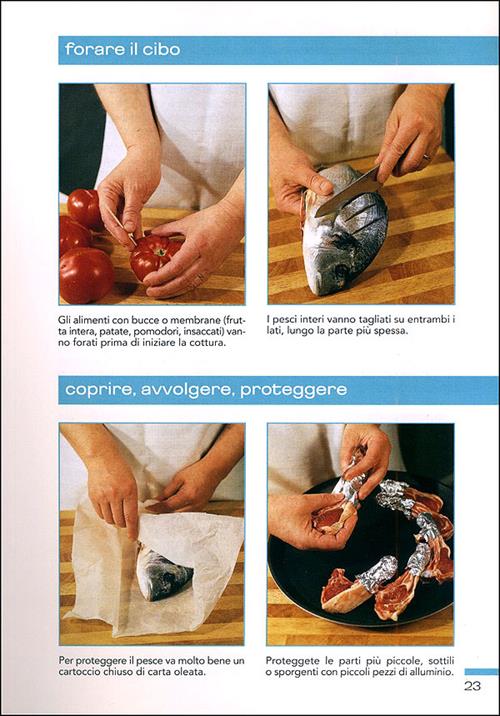 forare il cibo

Gli alimenti con bucce o membrane (frutta intera, patate, pomodori, insaccati) vanno forati prima di iniziare la cottura.

I pesci interi vanno tagliati su entrambi i lati, lungo la parte più spessa.

coprire, avvolgere, proteggere

Per proteggere il pesce va molto bene un cartoccio chiuso di carta oleata.

Proteggete le parti più piccole, sottili o sporgenti con piccoli pezzi di alluminio.

23