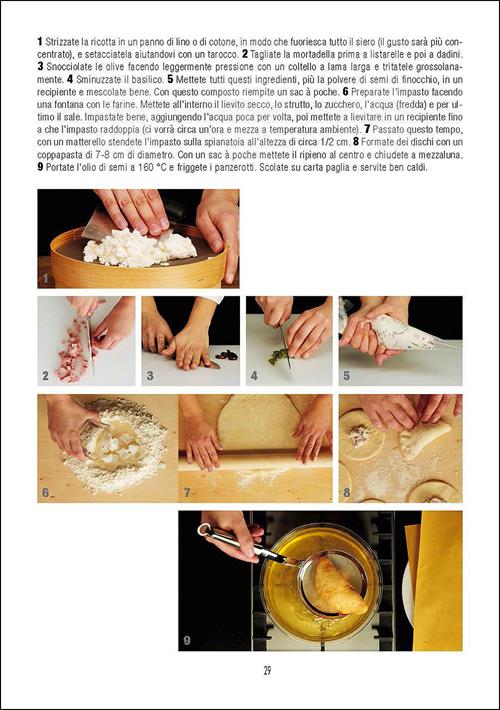 **1** Strizzate la ricotta in un panno di lino o di cotone, in modo che fuoriesca tutto il siero (il gusto sarà più concentrato), e setacciatela aiutandovi con un tarocco. **2** Tagliate la mortadella prima a listarelle e poi a dadini. **3** Snocciolate le olive facendo leggermente pressione con un coltello a lama larga e tritatele grossolanamente. **4** Sminuzzate il basilico. **5** Mettete tutti questi ingredienti, più la polvere di semi di finocchio, in un recipiente e mescolate bene. Con questo composto riempite un sac à poche. **6** Preparate l'impasto facendo una fontana con le farine. Mettete all'interno il lievito secco, lo strutto, lo zucchero, l'acqua (fredda) e per ultimo il sale. Impastate bene, aggiungendo l'acqua poca per volta, poi mettete a lievitare in un recipiente fino a che l'impasto raddoppia (ci vorrà circa un'ora e mezza a temperatura ambiente). **7** Passato questo tempo, con un matterello stendete l'impasto sulla spianatoia all'altezza di circa 1/2 cm. **8** Formate dei dischi con un coppapasta di 7-8 cm di diametro. Con un sac à poche mettete il ripieno al centro e chiudete a mezzaluna. **9** Portate l'olio di semi a 160 °C e friggete i panzerotti. Scolate su carta paglia e servite ben caldi.

1

2

3

4

5

6

7

8

9

29