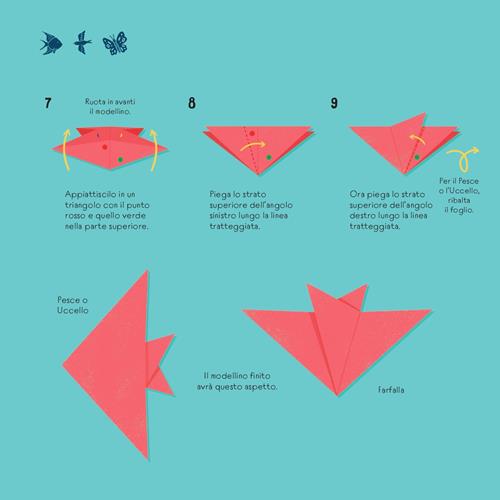 7

Ruota in avanti il modellino.

Appiattiscilo in un triangolo con il punto rosso e quello verde nella parte superiore.

8

Piega lo strato superiore dell'angolo sinistro lungo la linea tratteggiata.

9

Ora piega lo strato superiore dell'angolo destro lungo la linea tratteggiata.

Per il Pesce o l'Uccello, ribalta il foglio.

Pesce o Uccello

Il modellino finito avrà questo aspetto.

Farfalla